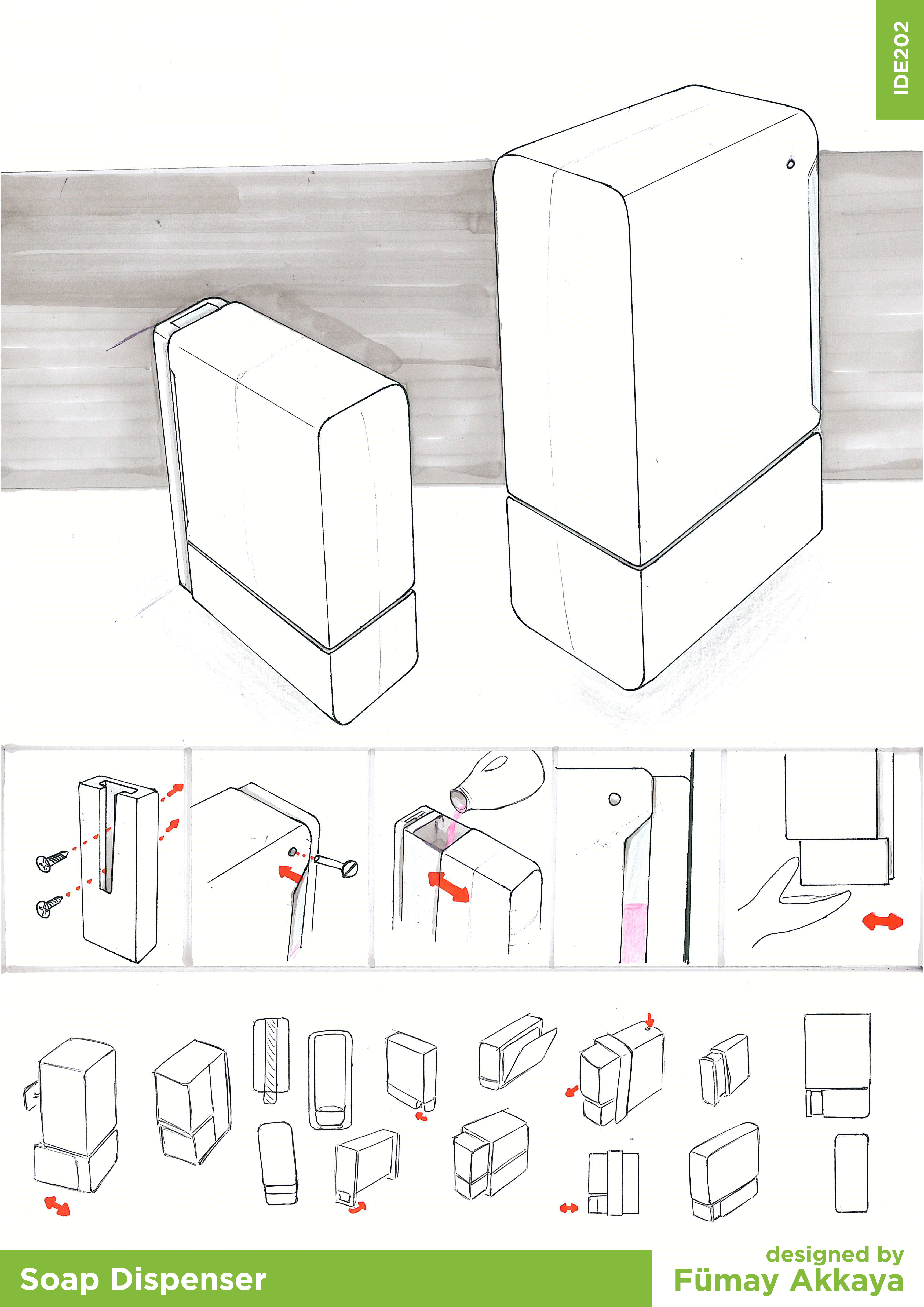 IDE202

Soap Dispenser

designed by
Fümay Akkaya