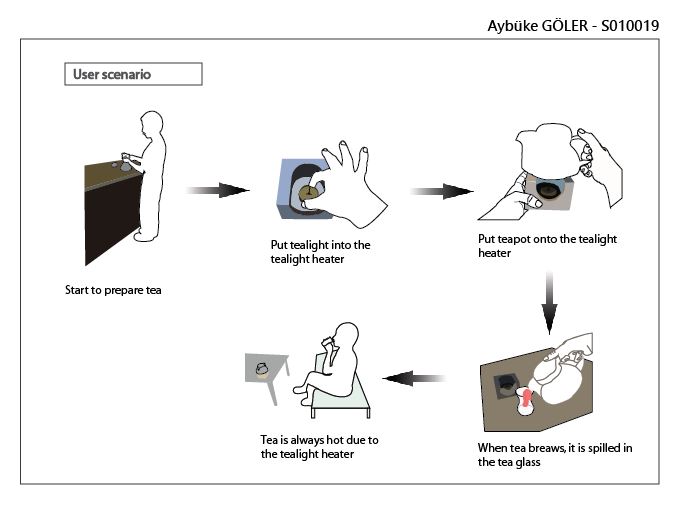 Aybüke GÖLER - S010019

User scenario

Start to prepare tea

Put tealight into the tealight heater

Put teapot onto the tealight heater

When tea breaws, it is spilled in the tea glass

Tea is always hot due to the tealight heater